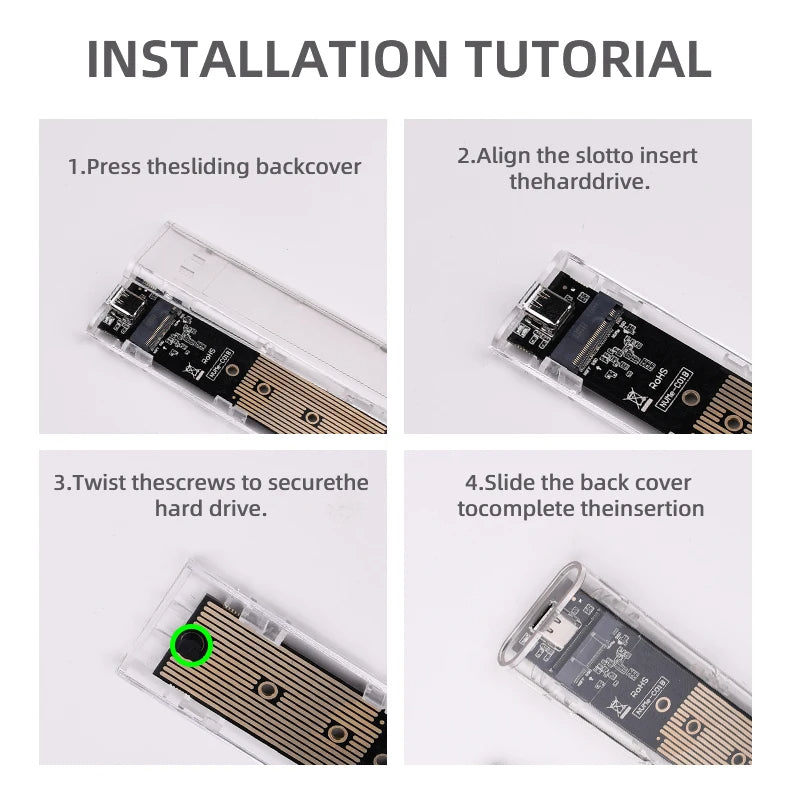 INSTALLATION TUTORIAL

1.Press thesliding backcover

RoHS

NVMe-C01B

2.Align the slotto insert theharddrive.

RoHS

NVMe-C01B

3.Twist thescrews to securethe hard drive.

4.Slide the back cover tocomplete theinsertion

RoHS

NVMe-C01B